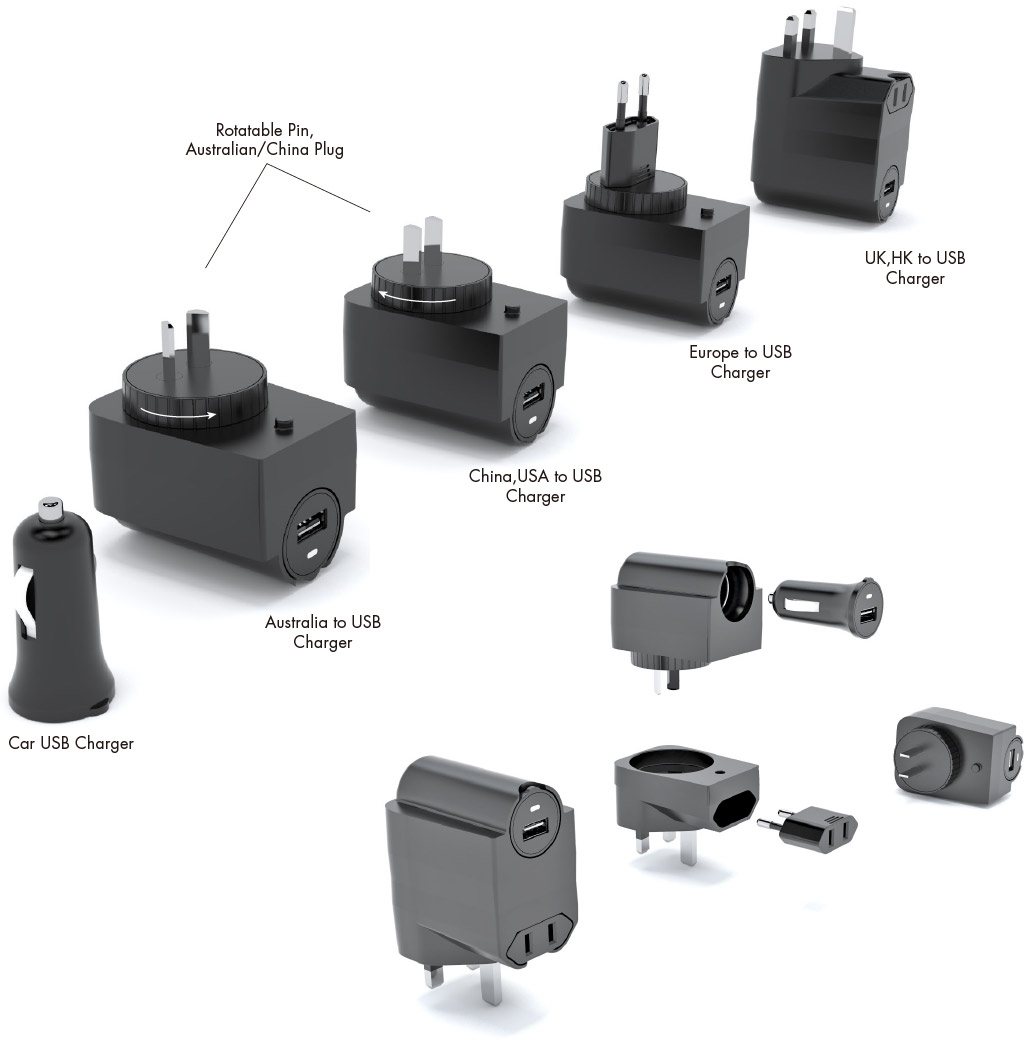 Rotatable Pin, Australian/China Plug

UK,HK to USB Charger

Europe to USB Charger

China,USA to USB Charger

Australia to USB Charger

Car USB Charger